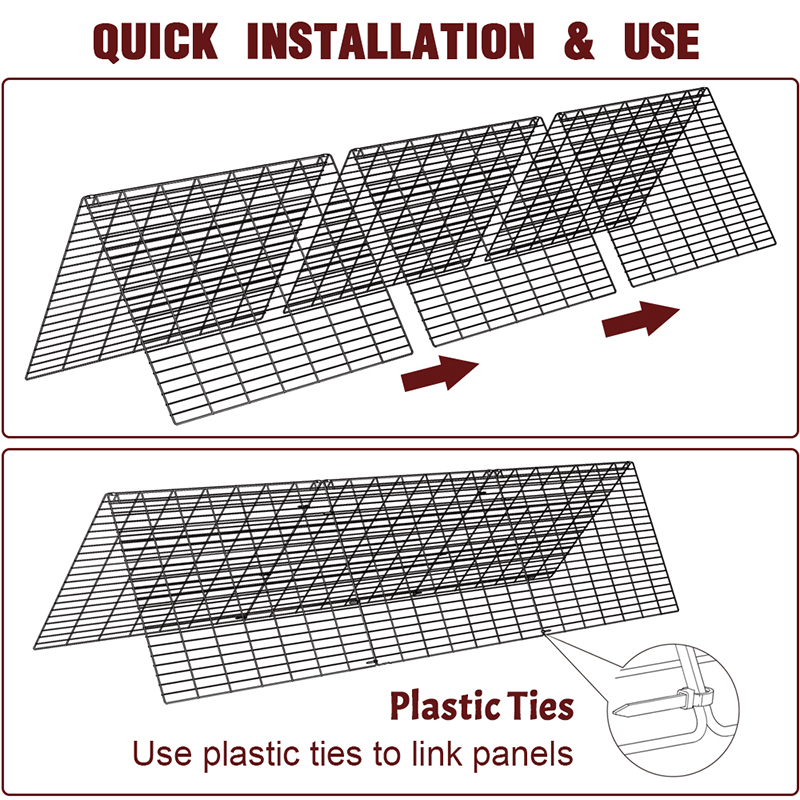 QUICK INSTALLATION & USE

Plastic Ties
Use plastic ties to link panels